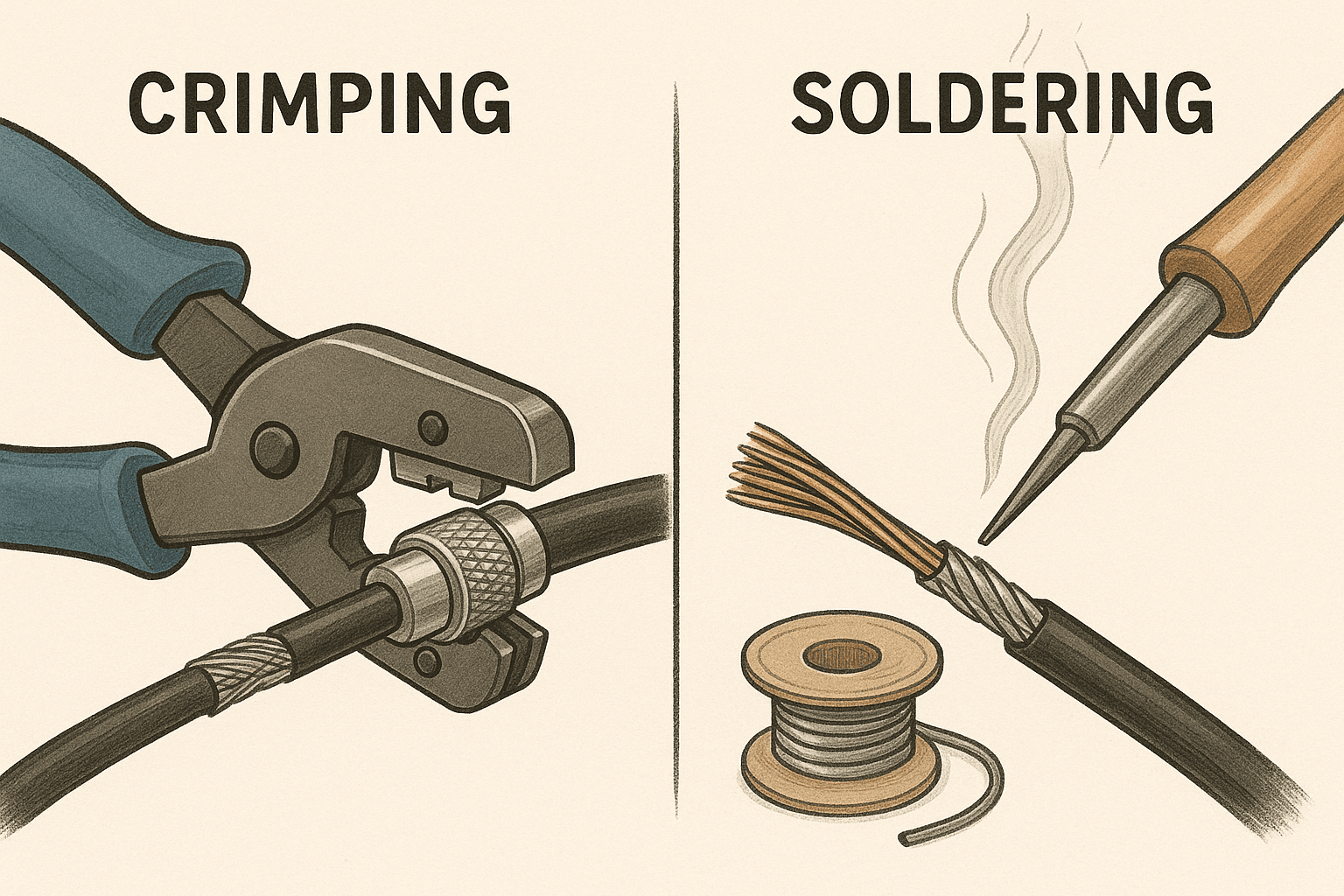 CRIMPING

SOLDERING